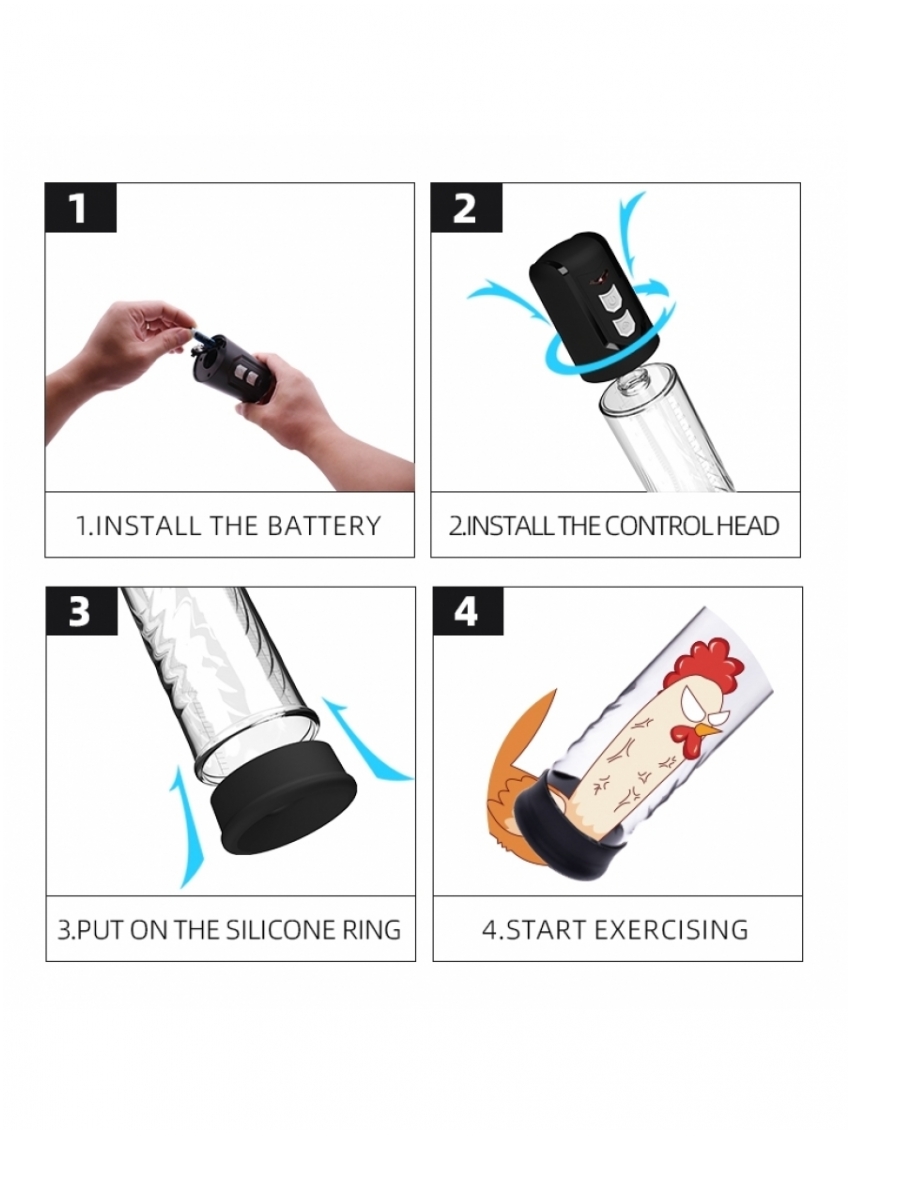 1

1.INSTALL THE BATTERY

2

2.INSTALL THE CONTROL HEAD

3

3.PUT ON THE SILICONE RING

4

4.START EXERCISING